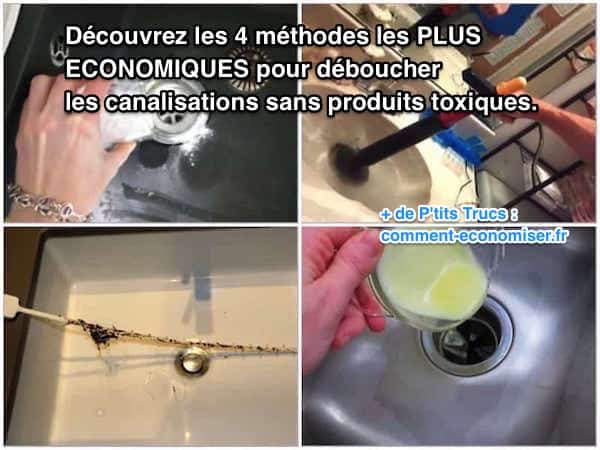 Découvrez les 4 méthodes les PLUS ECONOMIQUES pour déboucher les canalisations sans produits toxiques.

+ de P'tits Trucs : comment-economiser.fr